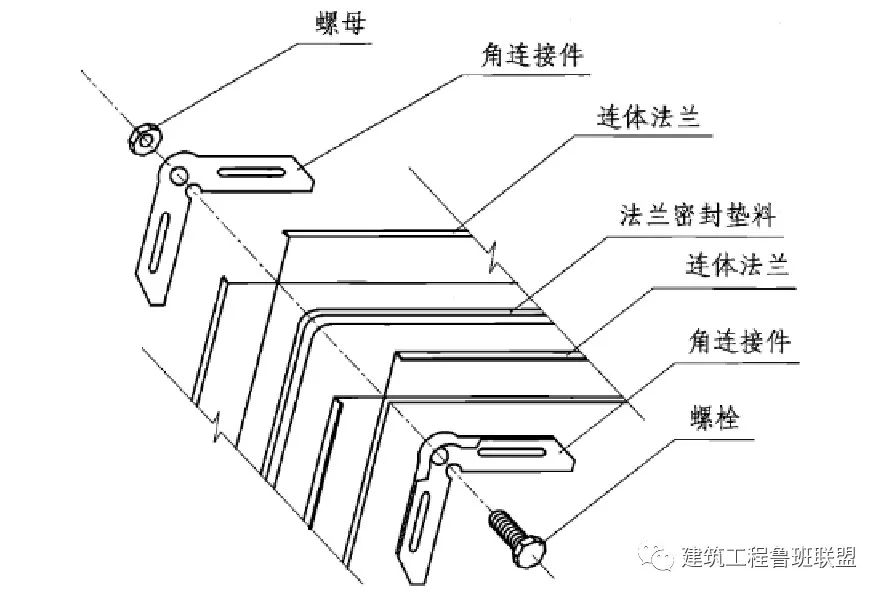 螺母
角连接件
连体法兰
法兰密封垫料
连体法兰
角连接件
螺栓
建筑工程鲁班联盟