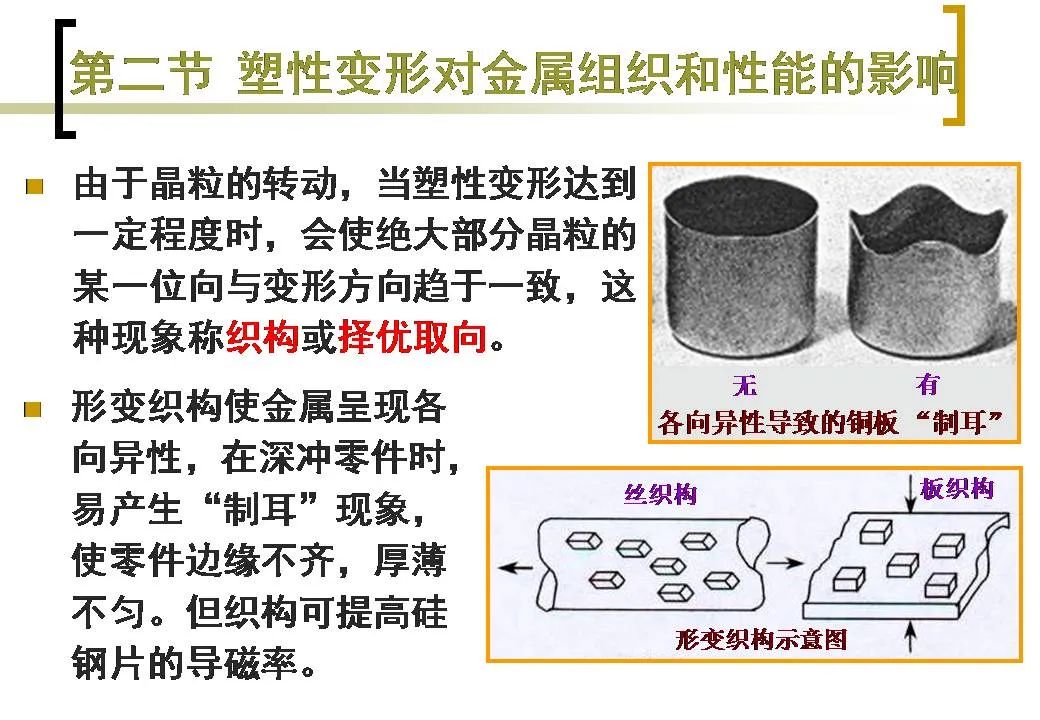 第二节 塑性变形对金属组织和性能的影响

由于晶粒的转动，当塑性变形达到一定程度时，会使绝大部分晶粒的某一位向与变形方向趋于一致，这种现象称织构或择优取向。

形变织构使金属呈现各向异性，在深冲零件时，易产生“制耳”现象，使零件边缘不齐，厚薄不匀。但织构可提高硅钢片的导磁率。

无 有
各向异性导致的铜板“制耳”

丝织构
板织构
形变织构示意图